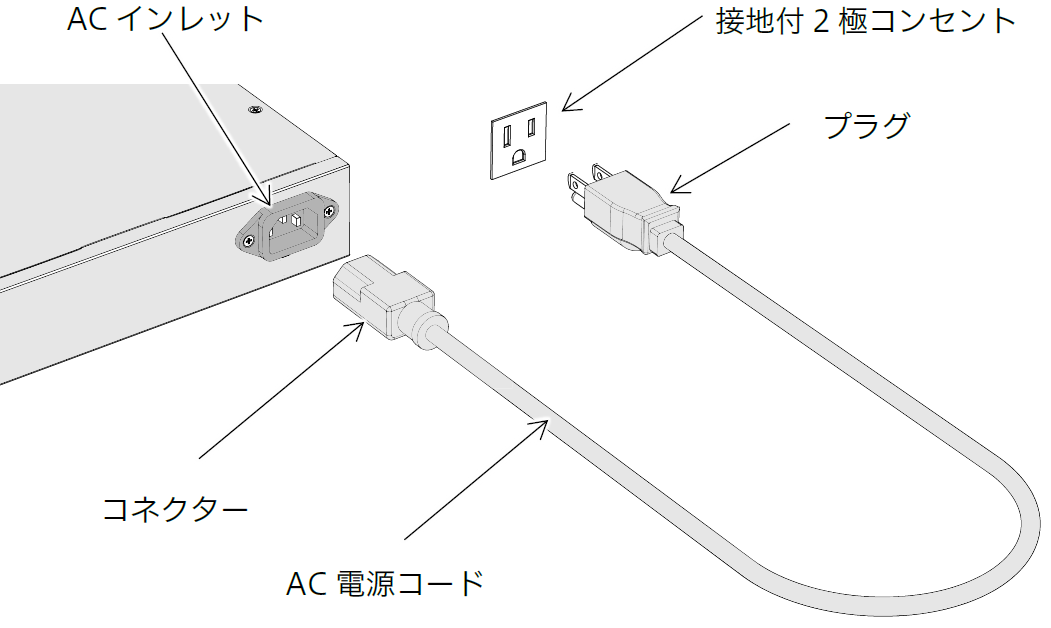 AC インレット

接地付 2 極コンセント

プラグ

コネクター

AC 電源コード